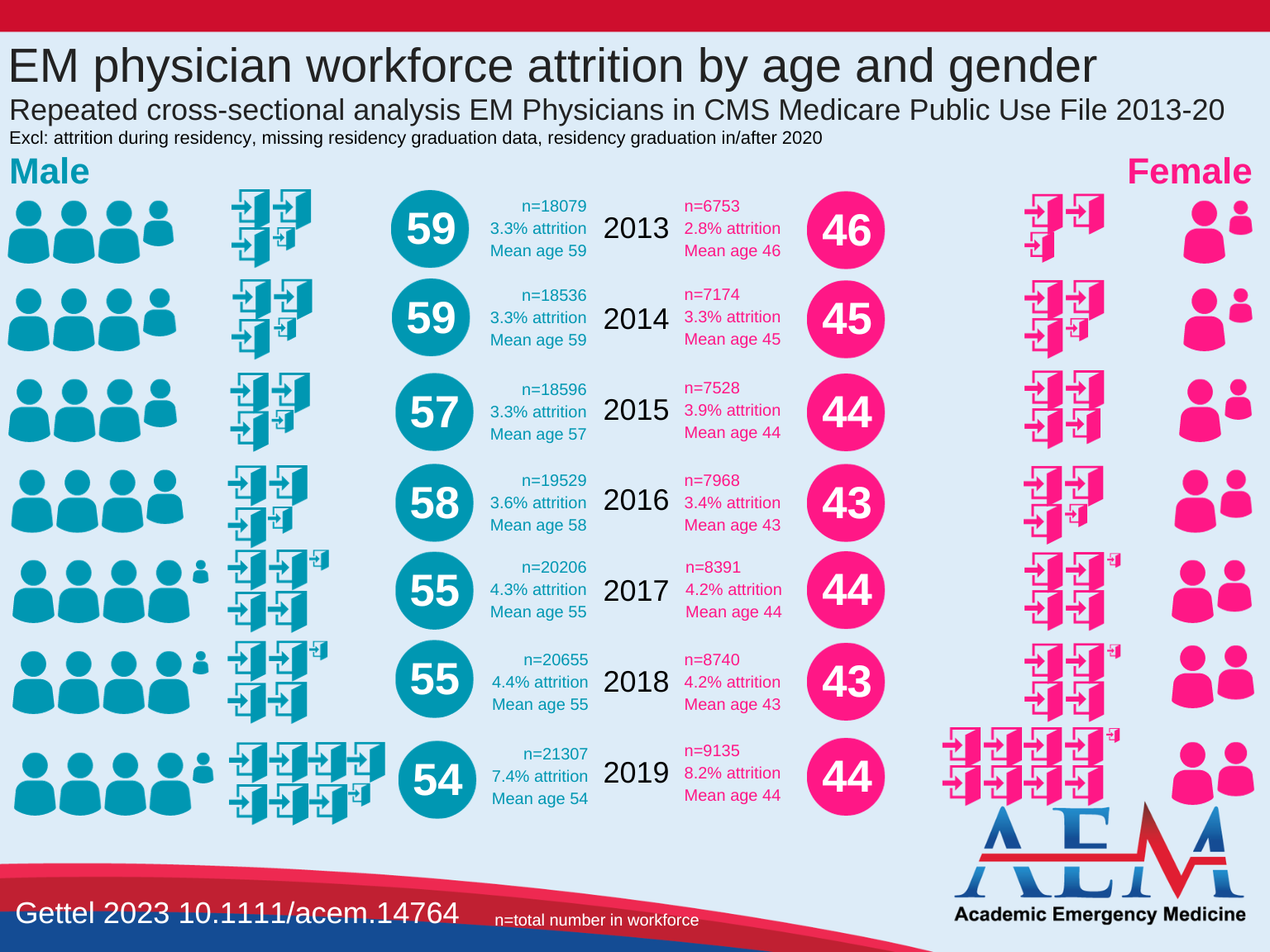 EM physician workforce attrition by age and gender

Repeated cross-sectional analysis EM Physicians in CMS Medicare Public Use File 2013-20

Excl: attrition during residency, missing residency graduation data, residency graduation in/after 2020

Male

Female

59 n=18079 3.3% attrition Mean age 59 2013 n=6753 2.8% attrition Mean age 46 46

59 n=18536 3.3% attrition Mean age 59 2014 n=7174 3.3% attrition Mean age 45 45

57 n=18596 3.3% attrition Mean age 57 2015 n=7528 3.9% attrition Mean age 44 44

58 n=19529 3.6% attrition Mean age 58 2016 n=7968 3.4% attrition Mean age 43 43

55 n=20206 4.3% attrition Mean age 55 2017 n=8391 4.2% attrition Mean age 44 44

55 n=20655 4.4% attrition Mean age 55 2018 n=8740 4.2% attrition Mean age 43 43

54 n=21307 7.4% attrition Mean age 54 2019 n=9135 8.2% attrition Mean age 44 44

Gettel 2023 10.1111/acem.14764

n=total number in workforce

AEM
Academic Emergency Medicine